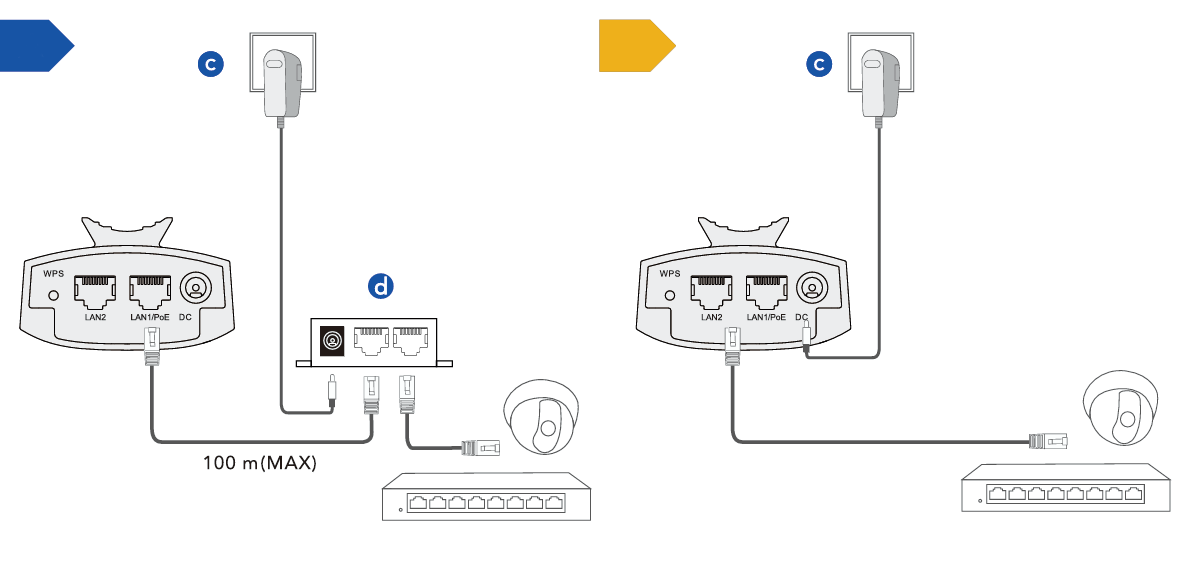 c

WPS
LAN2
LAN1/PoE
DC

d

100 m(MAX)

c

WPS
LAN2
LAN1/PoE
DC