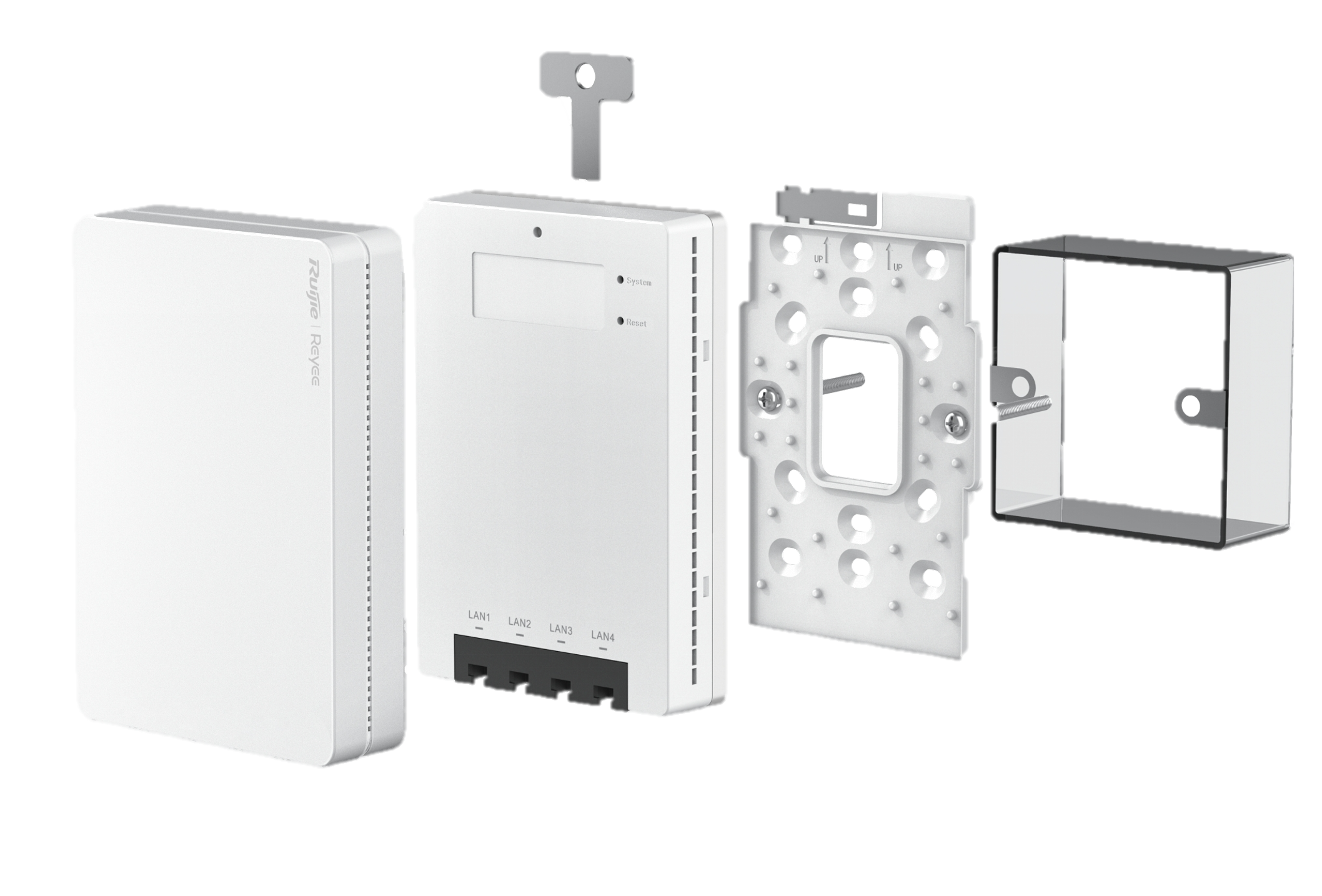 Ruijie | Reyee

System

Reset

LAN1 LAN2 LAN3 LAN4

UP UP